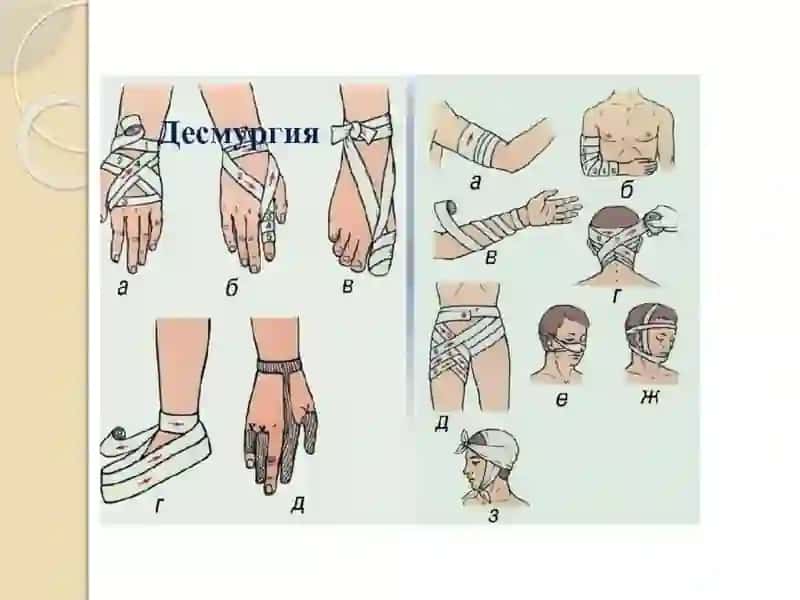 Десмургия

а
б
в
г
д

а
б
в
г
д
е
ж
з