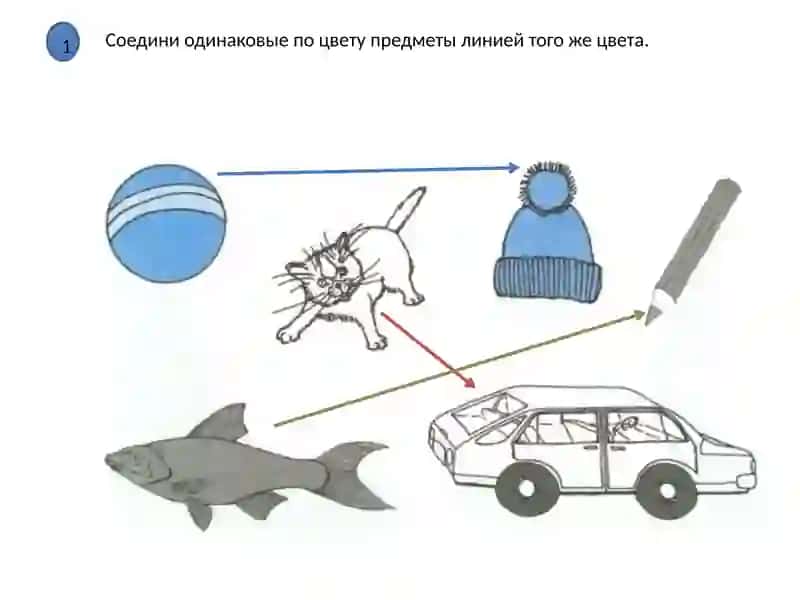 1

Соедини одинаковые по цвету предметы линией того же цвета.