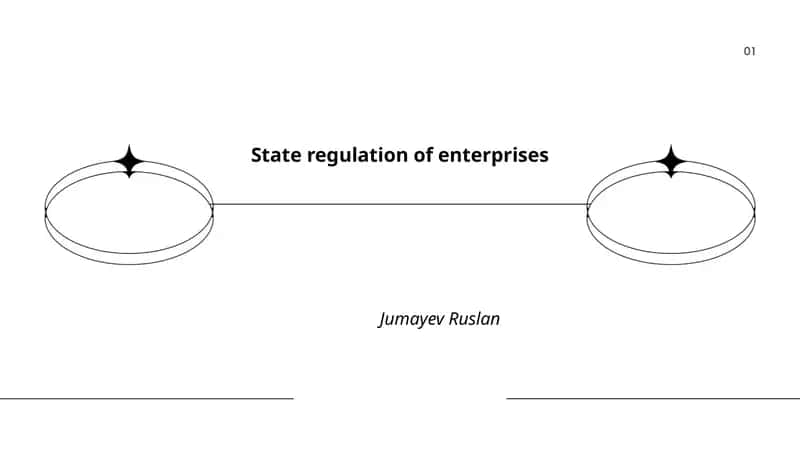 01

State regulation of enterprises

Jumayev Ruslan