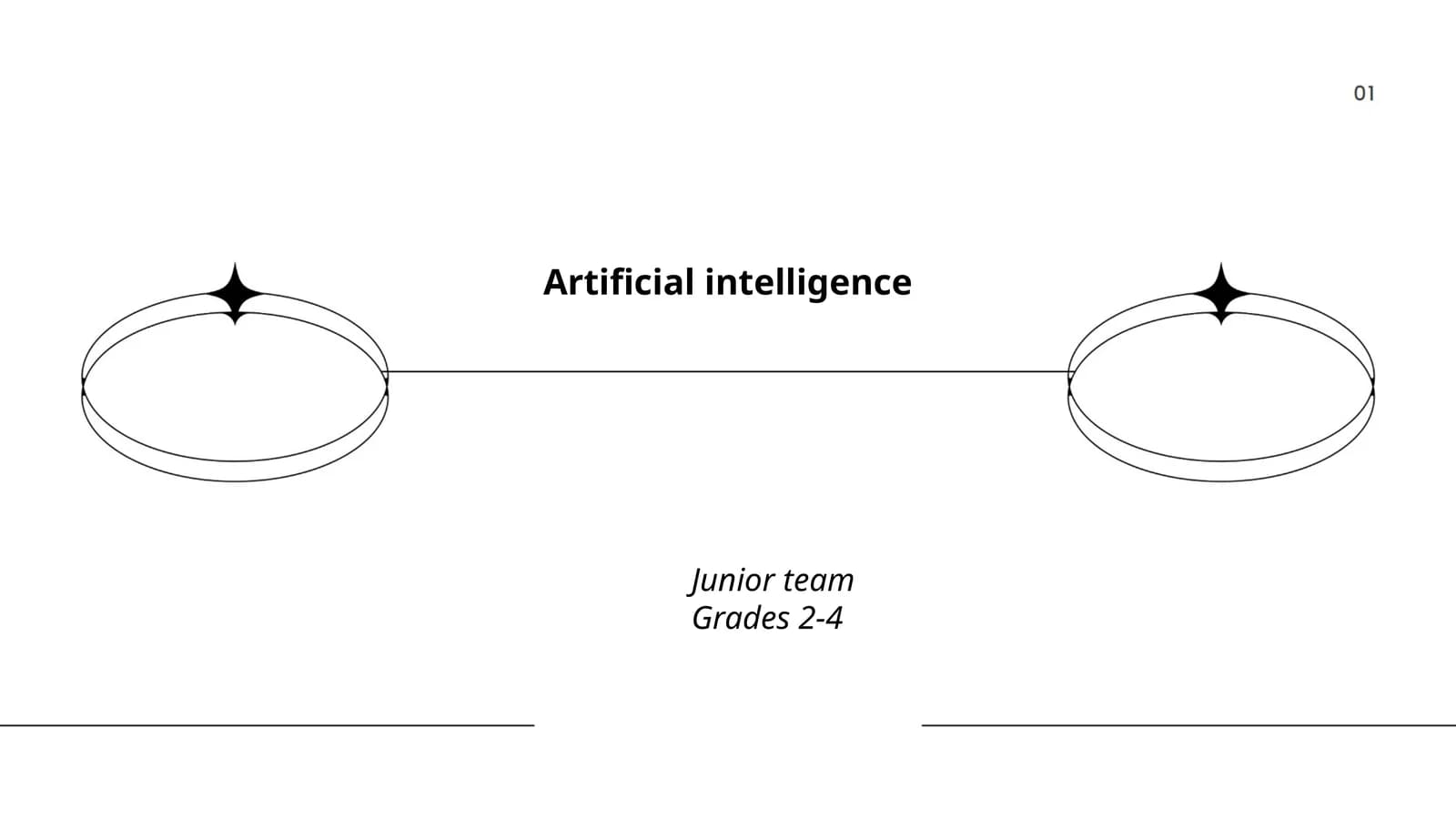 01

Artificial intelligence

Junior team
Grades 2-4