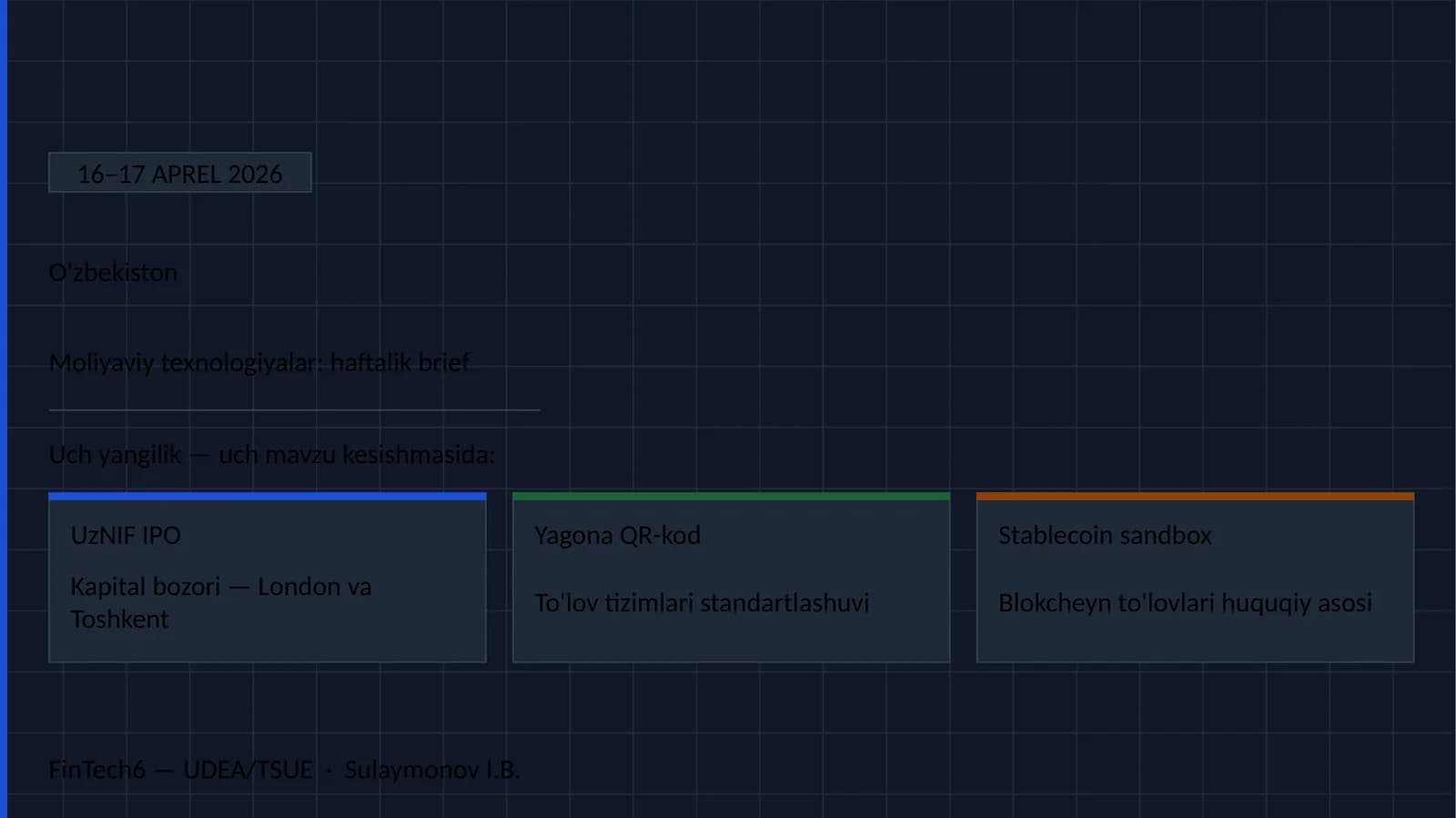 16–17 APREL 2026

O'zbekiston

Moliyaviy texnologiyalar: haftalik brief

Uch yangilik — uch mavzu kesishmasida:

UzNIF IPO

Kapital bozori — London va Toshkent

Yagona QR-kod

To'lov tizimlari standartlashuvi

Stablecoin sandbox

Blokcheyn to'lovlari huquqiy asosi

FinTech6 — UDEA/TSUE · Sulaymonov I.B.