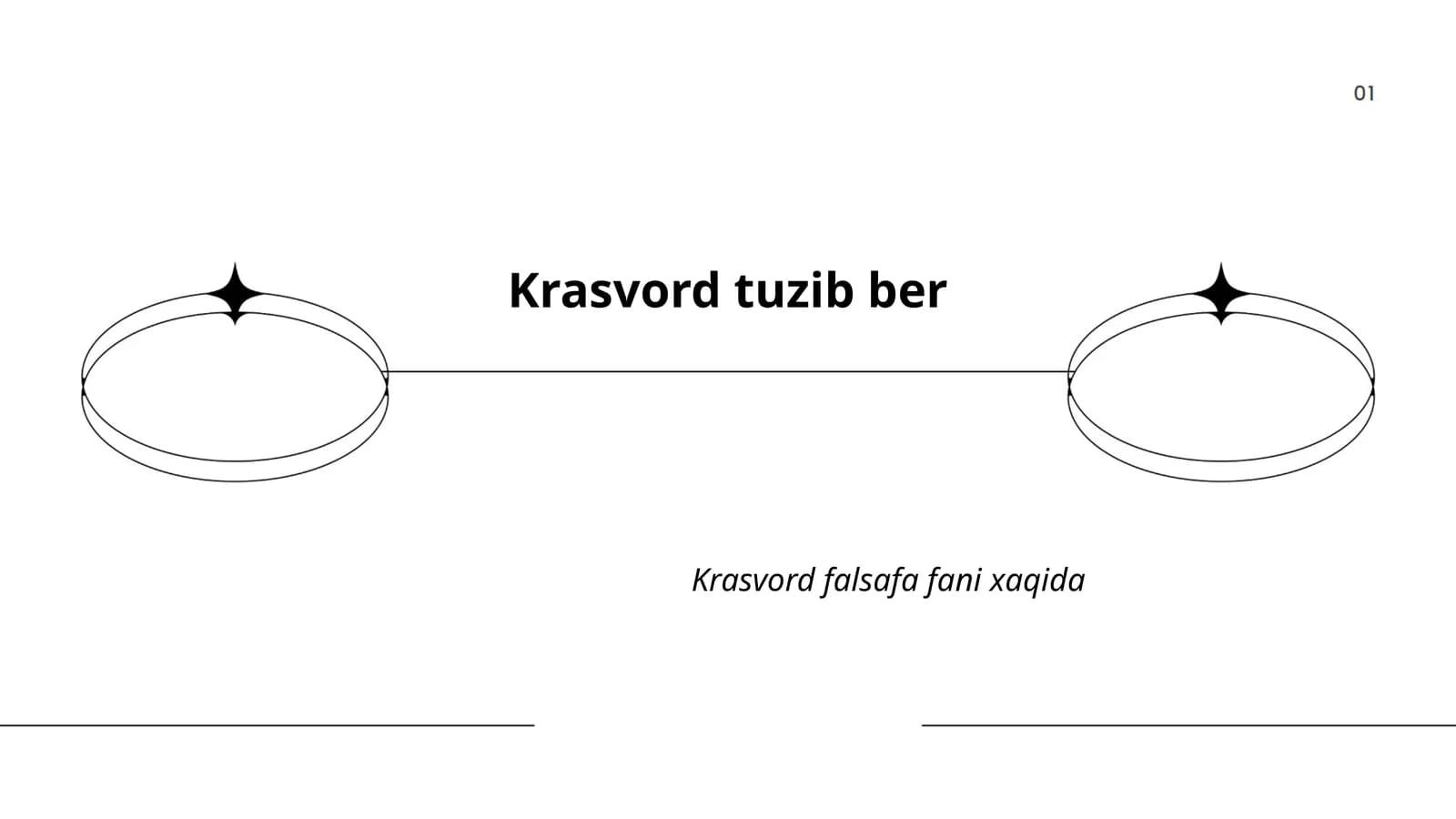 01

Krasvord tuzib ber

Krasvord falsafa fani xaqida